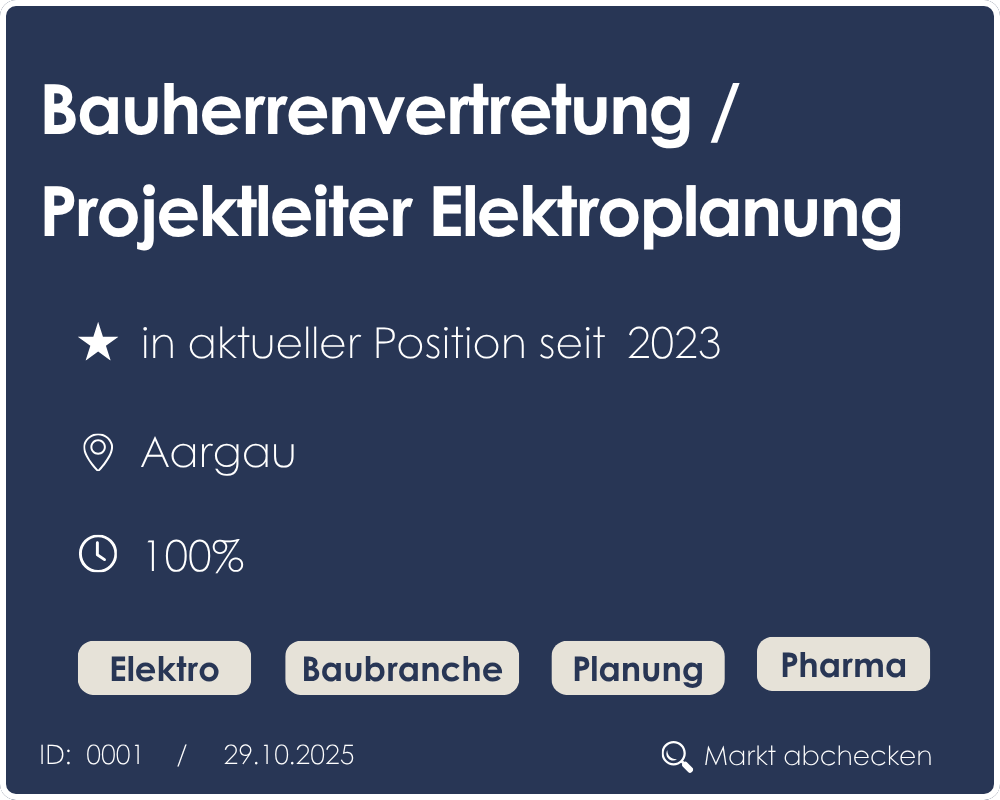 Bauherrenvertretung / Projektleiter Elektroplanung

★ in aktueller Position seit 2023

Aargau

100%

Elektro

Baubranche

Planung

Pharma

ID: 0001 / 29.10.2025

Markt abchecken